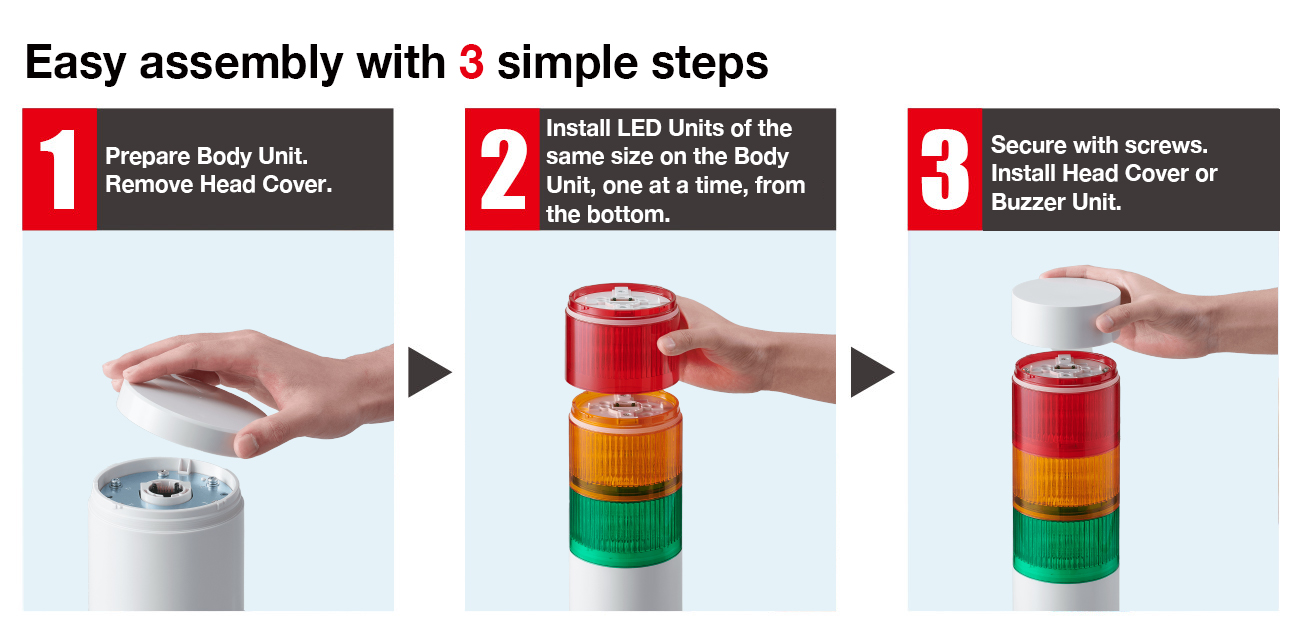 Easy assembly with 3 simple steps

1 Prepare Body Unit. Remove Head Cover.

2 Install LED Units of the same size on the Body Unit, one at a time, from the bottom.

3 Secure with screws. Install Head Cover or Buzzer Unit.